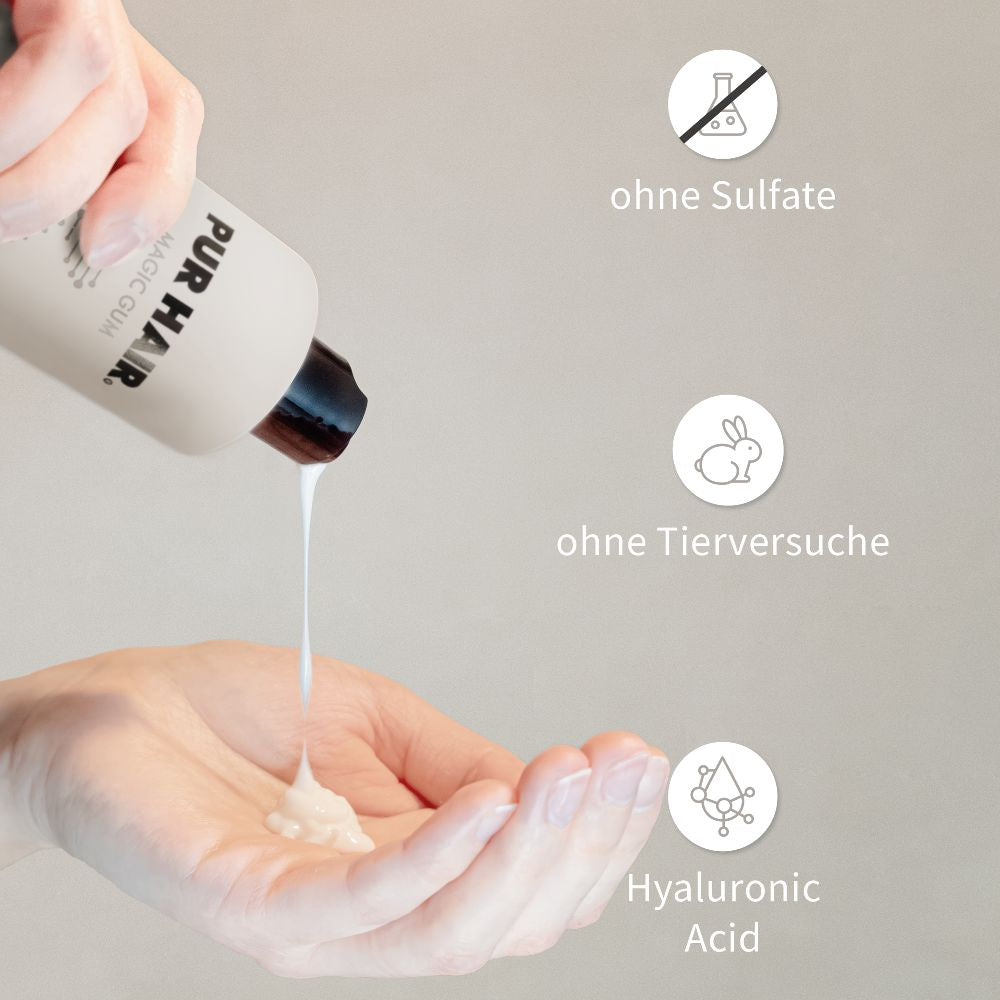 PUR HAIR.
MAGIC GUM

ohne Sulfate

ohne Tierversuche

Hyaluronic Acid